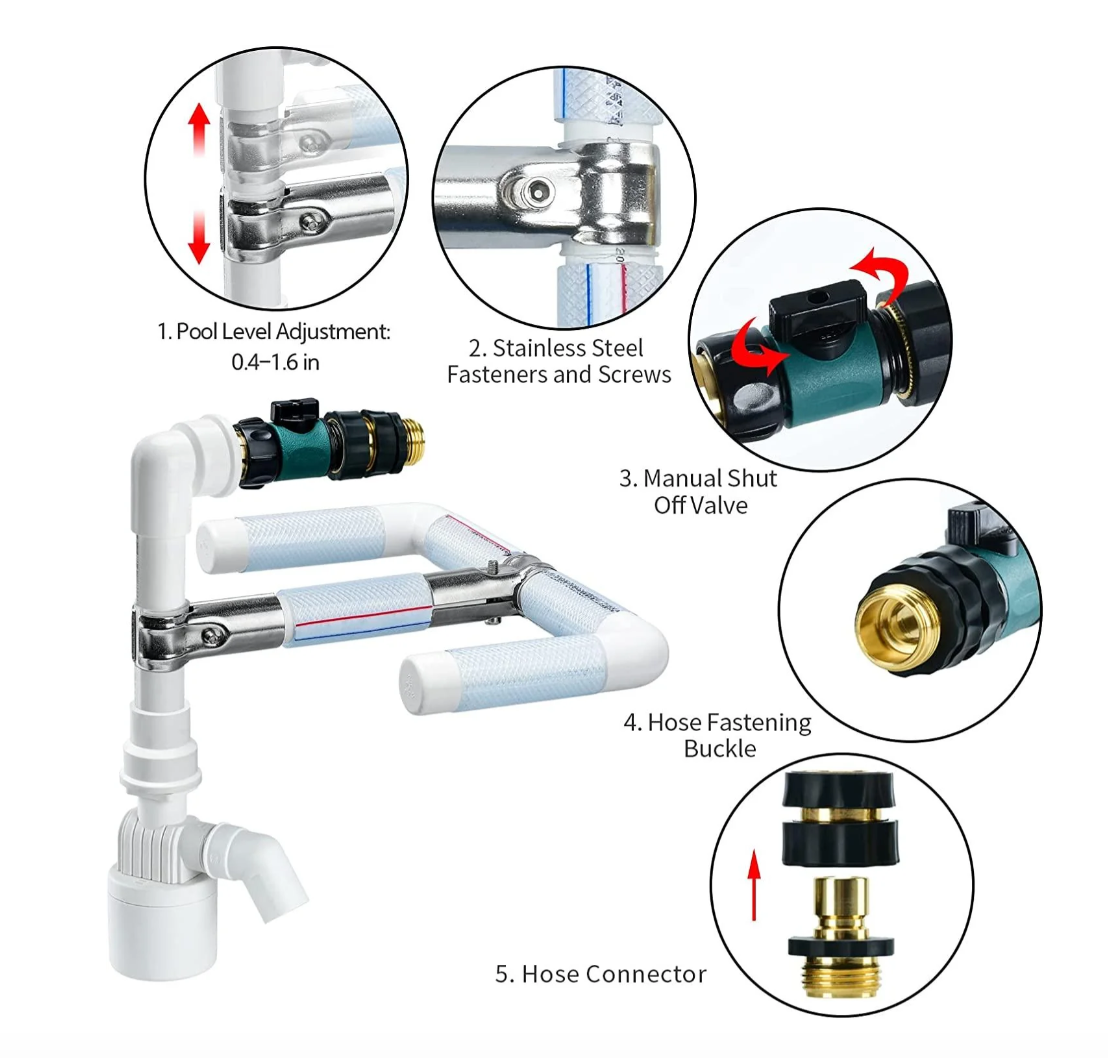 1. Pool Level Adjustment: 0.4–1.6 in

2. Stainless Steel Fasteners and Screws

3. Manual Shut Off Valve

4. Hose Fastening Buckle

5. Hose Connector